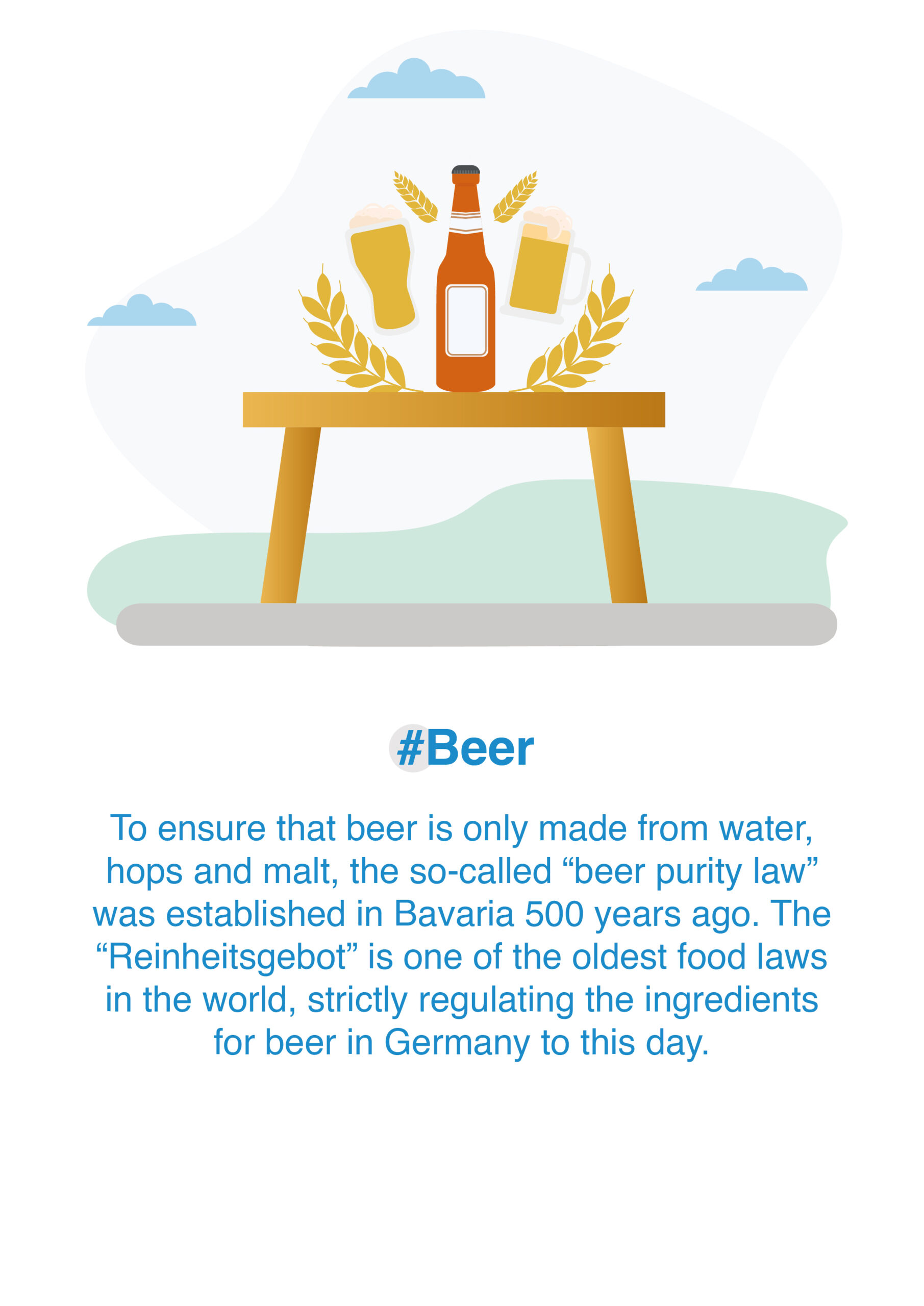 #Beer

To ensure that beer is only made from water, hops and malt, the so-called “beer purity law” was established in Bavaria 500 years ago. The “Reinheitsgebot” is one of the oldest food laws in the world, strictly regulating the ingredients for beer in Germany to this day.