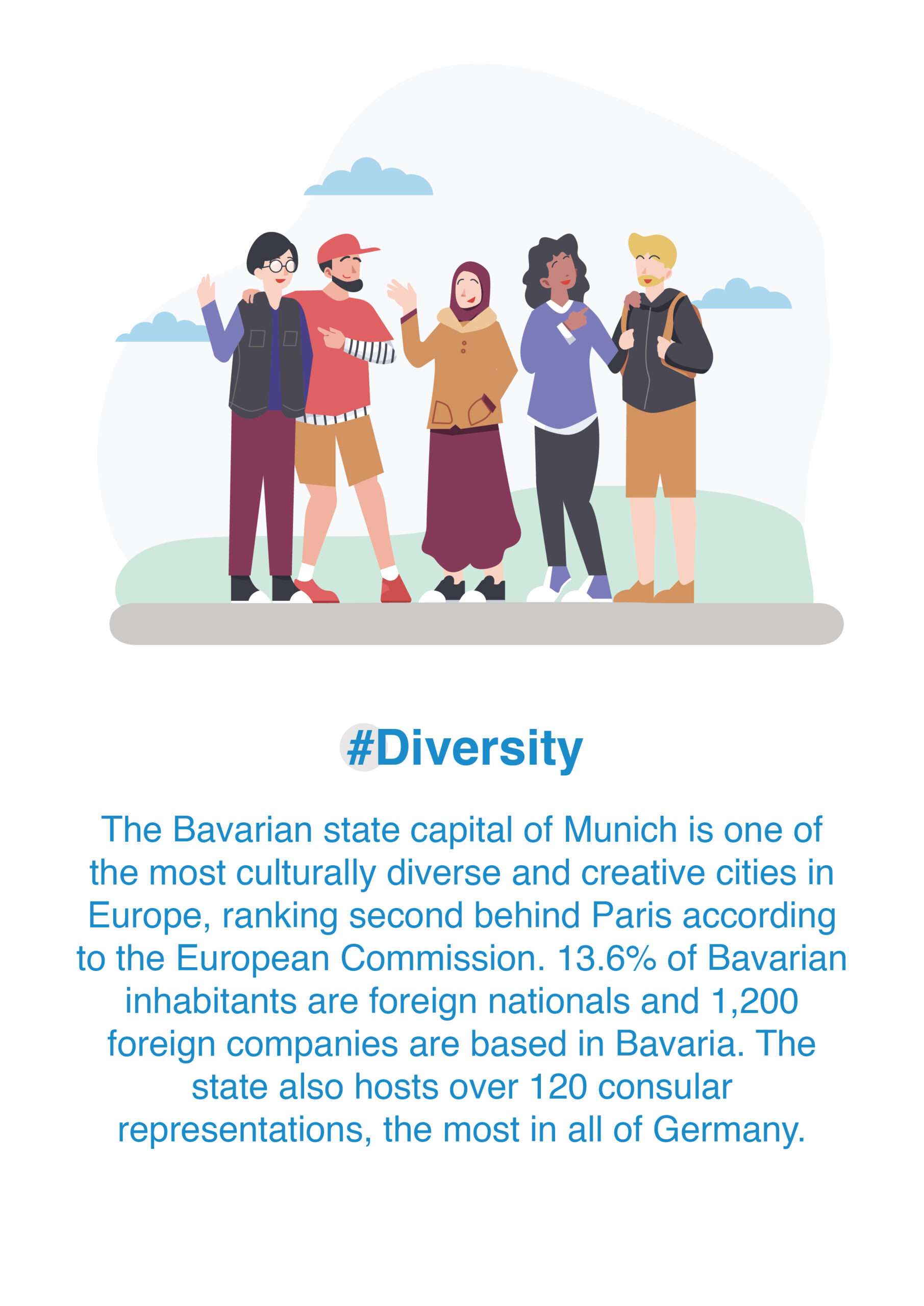 #Diversity

The Bavarian state capital of Munich is one of the most culturally diverse and creative cities in Europe, ranking second behind Paris according to the European Commission. 13.6% of Bavarian inhabitants are foreign nationals and 1,200 foreign companies are based in Bavaria. The state also hosts over 120 consular representations, the most in all of Germany.